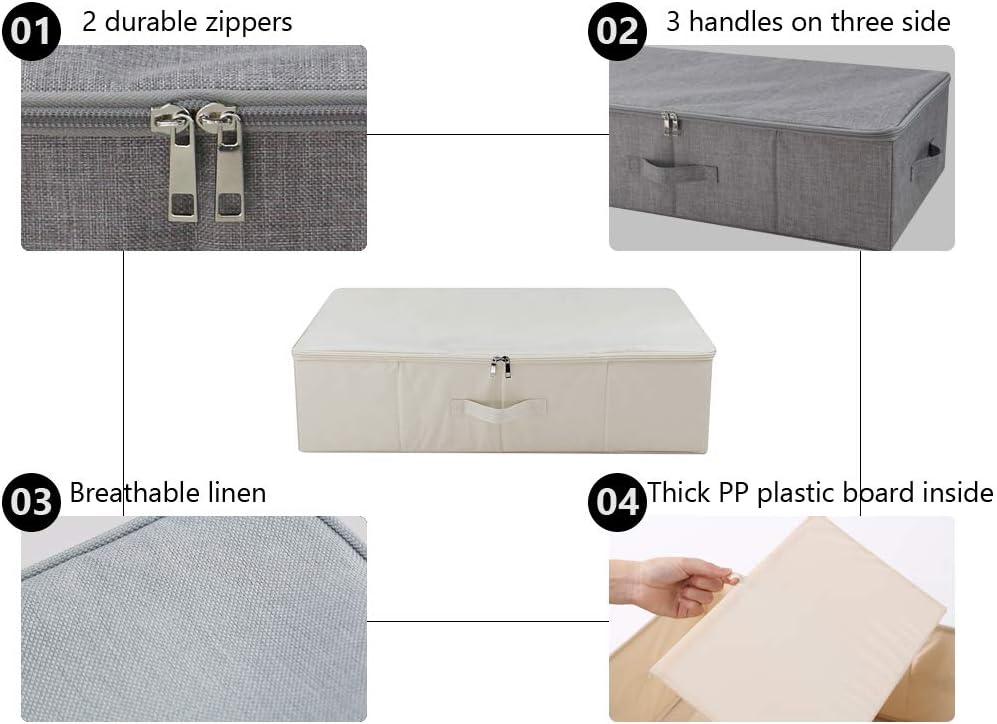 01 2 durable zippers

02 3 handles on three side

03 Breathable linen

04 Thick PP plastic board inside